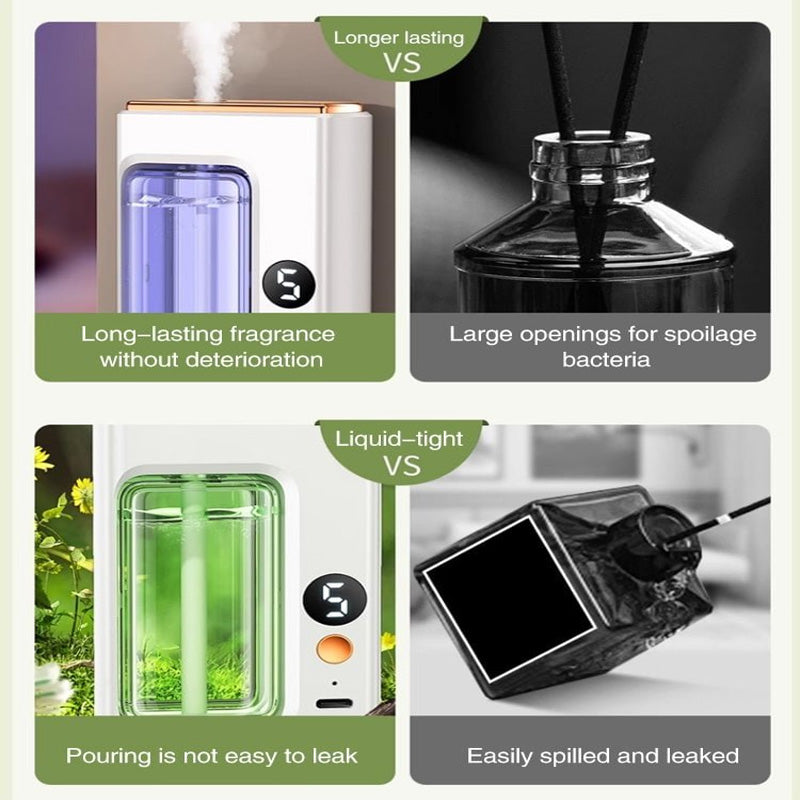 Longer lasting
VS

5

Long–lasting fragrance without deterioration

Large openings for spoilage bacteria

Liquid–tight
VS

5

Pouring is not easy to leak

Easily spilled and leaked