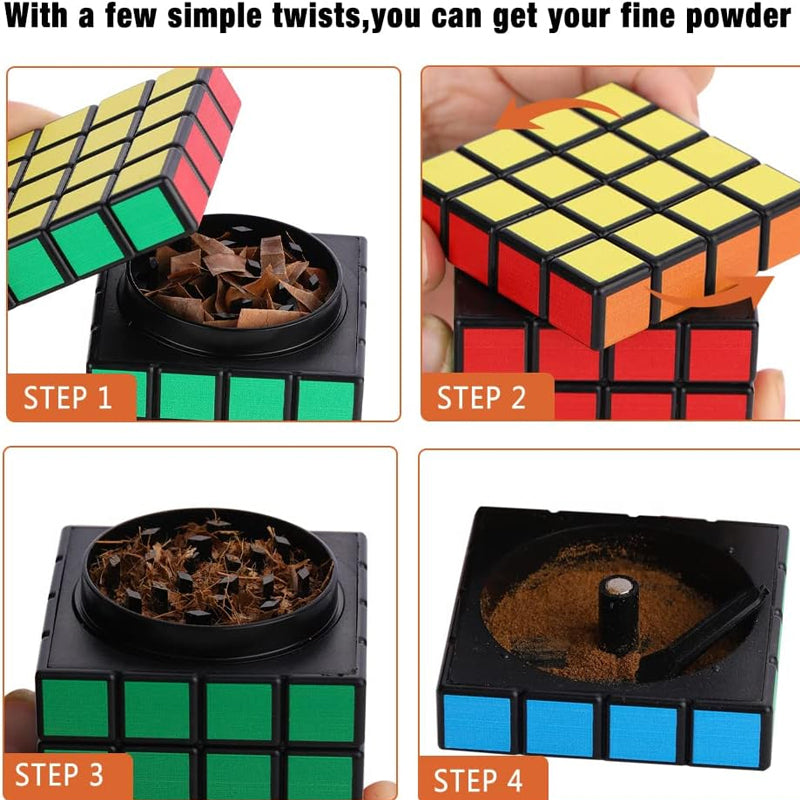 With a few simple twists,you can get your fine powder

STEP 1

STEP 2

STEP 3

STEP 4