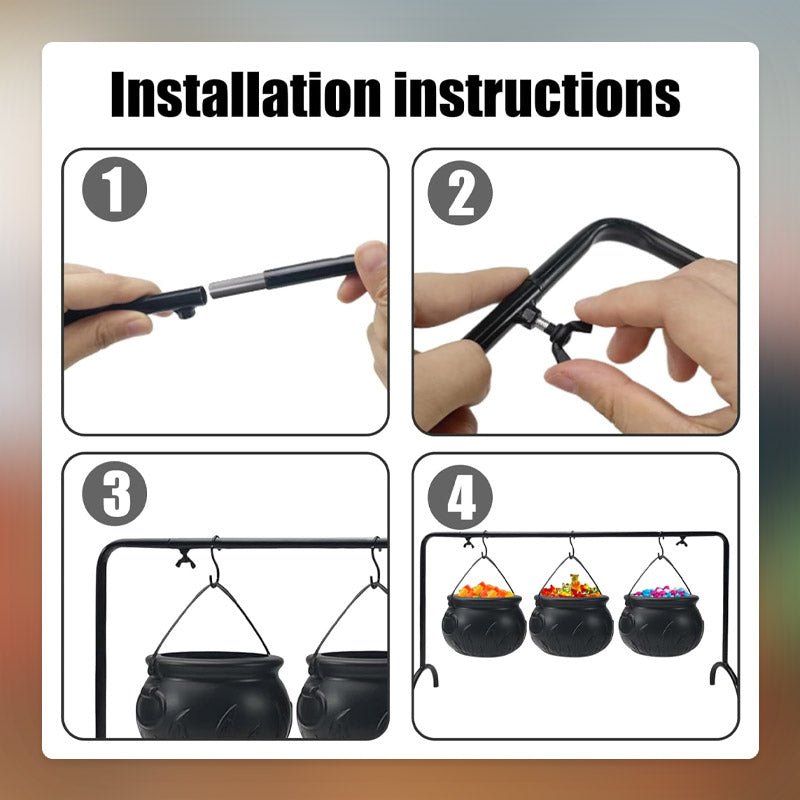 Installation instructions

1

2

3

4