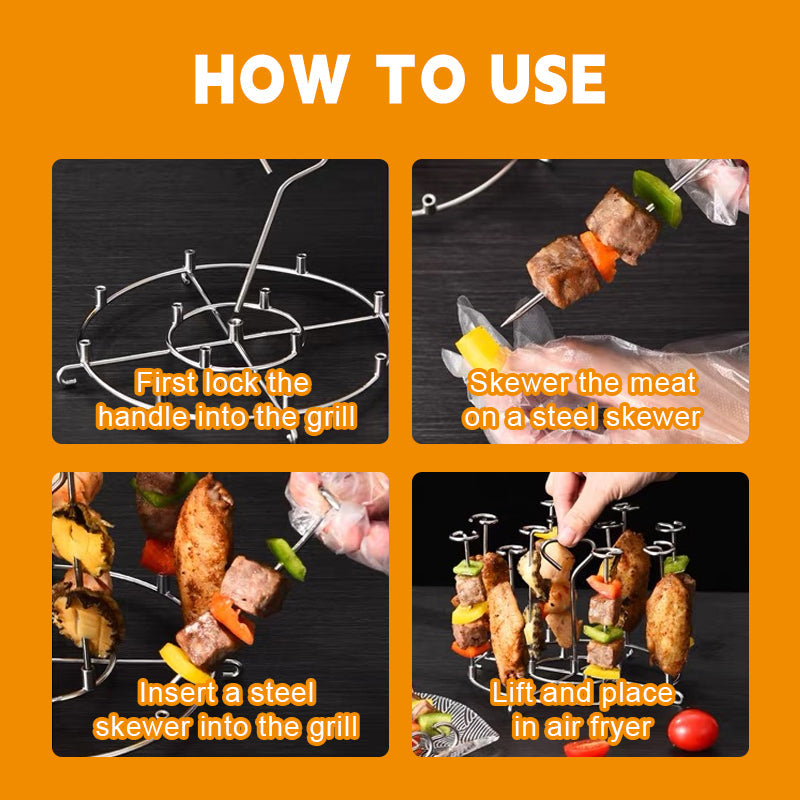 HOW TO USE

First lock the handle into the grill

Skewer the meat on a steel skewer

Insert a steel skewer into the grill

Lift and place in air fryer