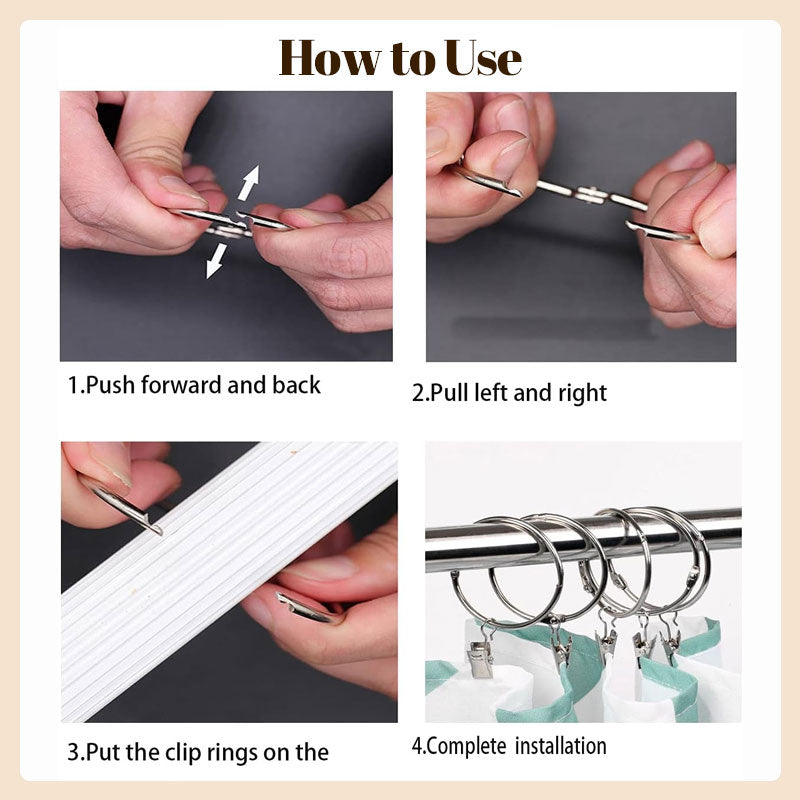 How to Use

1.Push forward and back

2.Pull left and right

3.Put the clip rings on the

4.Complete installation