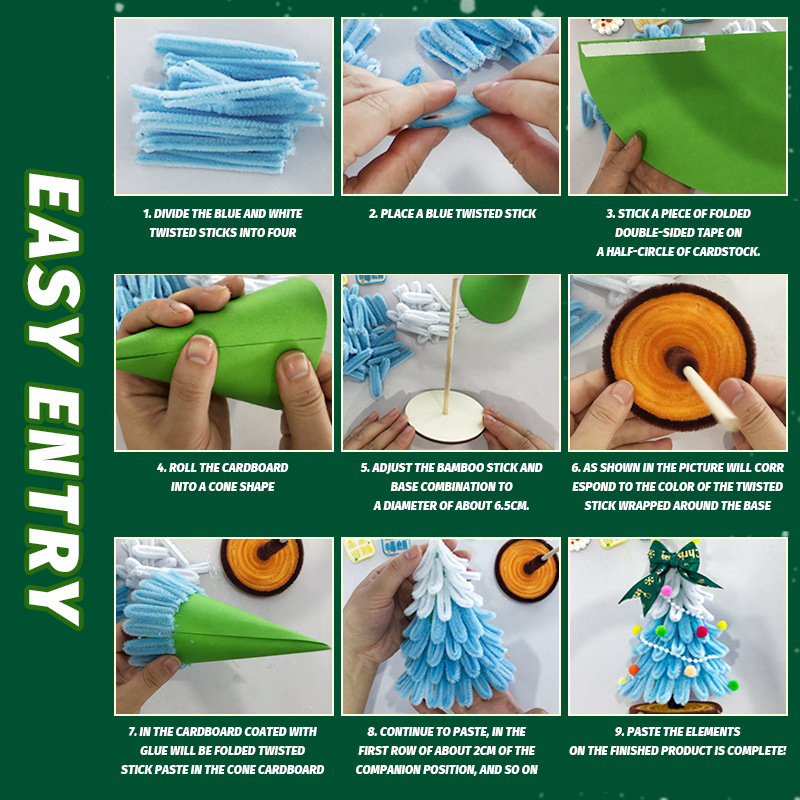 EASY ENTRY

1. DIVIDE THE BLUE AND WHITE TWISTED STICKS INTO FOUR

2. PLACE A BLUE TWISTED STICK

3. STICK A PIECE OF FOLDED DOUBLE-SIDED TAPE ON A HALF-CIRCLE OF CARDSTOCK.

4. ROLL THE CARDBOARD INTO A CONE SHAPE

5. ADJUST THE BAMBOO STICK AND BASE COMBINATION TO A DIAMETER OF ABOUT 6.5CM.

6. AS SHOWN IN THE PICTURE WILL CORR ESPOND TO THE COLOR OF THE TWISTED STICK WRAPPED AROUND THE BASE

7. IN THE CARDBOARD COATED WITH GLUE WILL BE FOLDED TWISTED STICK PASTE IN THE CONE CARDBOARD

8. CONTINUE TO PASTE, IN THE FIRST ROW OF ABOUT 2CM OF THE COMPANION POSITION, AND SO ON

9. PASTE THE ELEMENTS ON THE FINISHED PRODUCT IS COMPLETE!