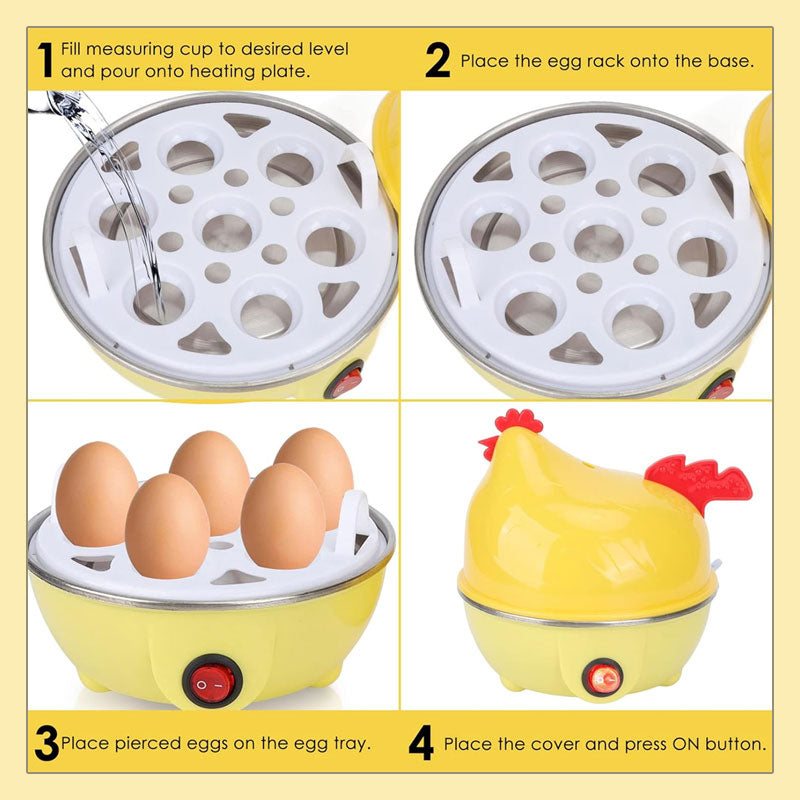 1 Fill measuring cup to desired level and pour onto heating plate.

2 Place the egg rack onto the base.

3 Place pierced eggs on the egg tray.

4 Place the cover and press ON button.