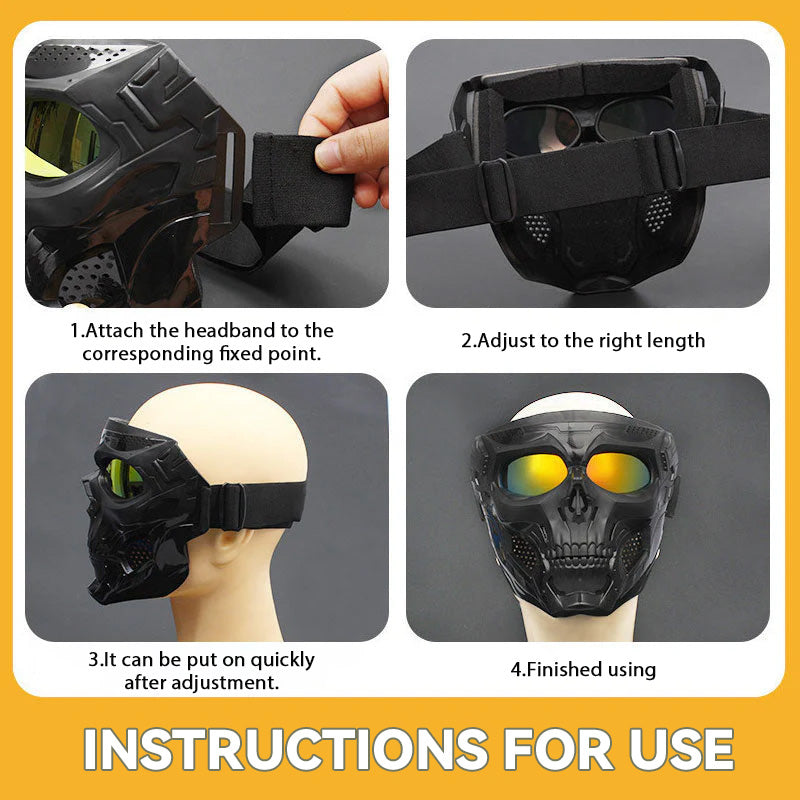 1.Attach the headband to the corresponding fixed point.

2.Adjust to the right length

3.It can be put on quickly after adjustment.

4.Finished using

INSTRUCTIONS FOR USE