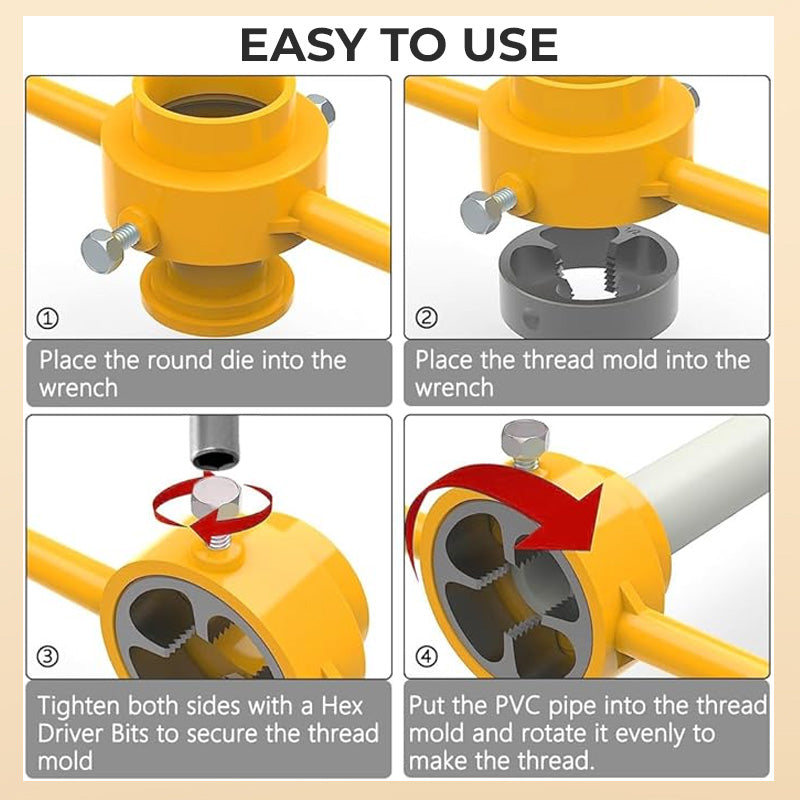 EASY TO USE

①

Place the round die into the wrench

②

Place the thread mold into the wrench

③

Tighten both sides with a Hex Driver Bits to secure the thread mold

④

Put the PVC pipe into the thread mold and rotate it evenly to make the thread.