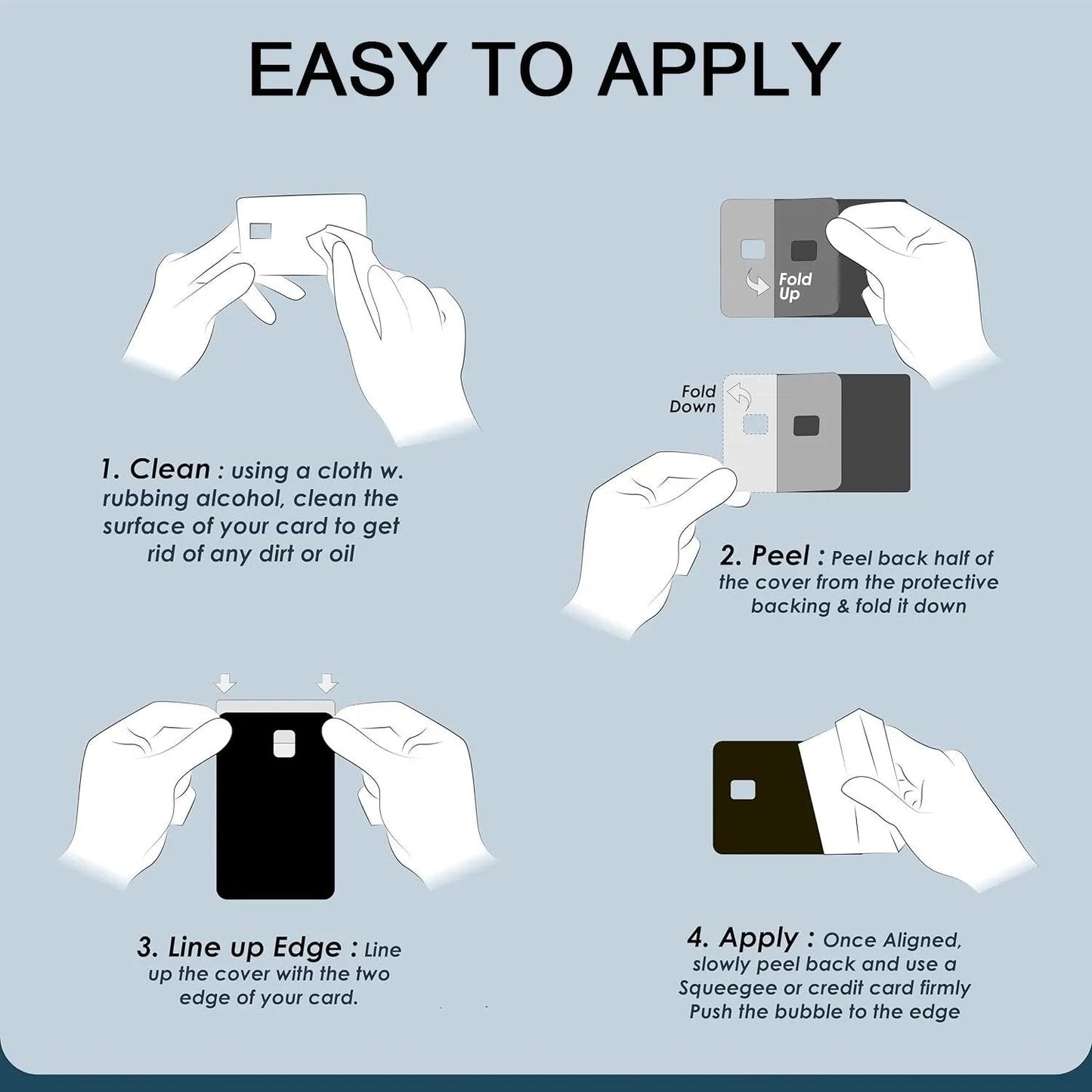 EASY TO APPLY

1. Clean : using a cloth w. rubbing alcohol, clean the surface of your card to get rid of any dirt or oil

Fold Up

Fold Down

2. Peel : Peel back half of the cover from the protective backing & fold it down

3. Line up Edge : Line up the cover with the two edge of your card.

4. Apply : Once Aligned, slowly peel back and use a Squeegee or credit card firmly Push the bubble to the edge