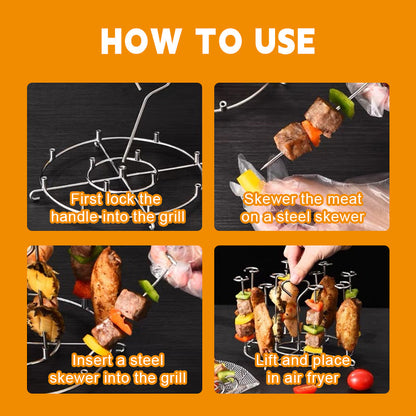 HOW TO USE

First lock the handle into the grill

Skewer the meat on a steel skewer

Insert a steel skewer into the grill

Lift and place in air fryer